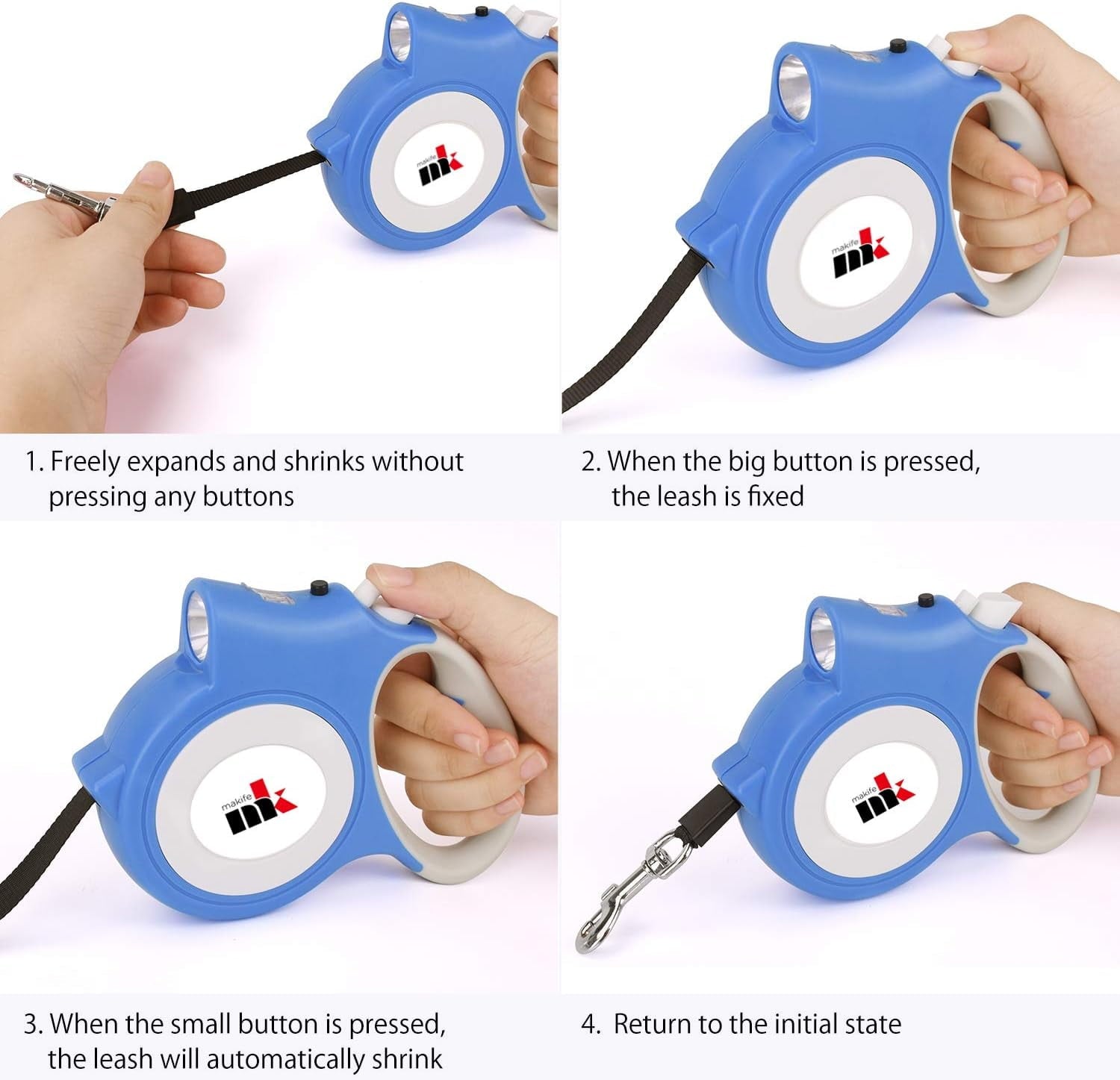 makife
mk

makife
mk

1. Freely expands and shrinks without pressing any buttons

2. When the big button is pressed, the leash is fixed

makife
mk

makife
mk

3. When the small button is pressed, the leash will automatically shrink

4. Return to the initial state